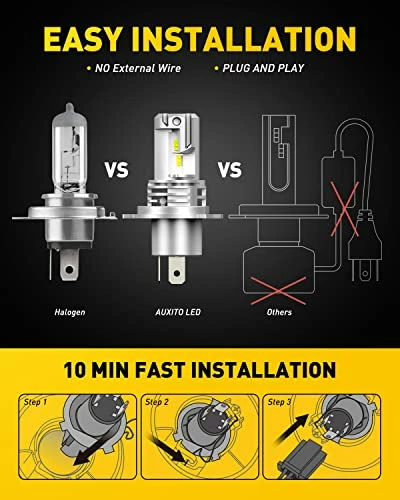 EASY INSTALLATION

• NO External Wire • PLUG AND PLAY

VS VS

Halogen AUXITO LED Others

10 MIN FAST INSTALLATION

Step 1 Step 2 Step 3