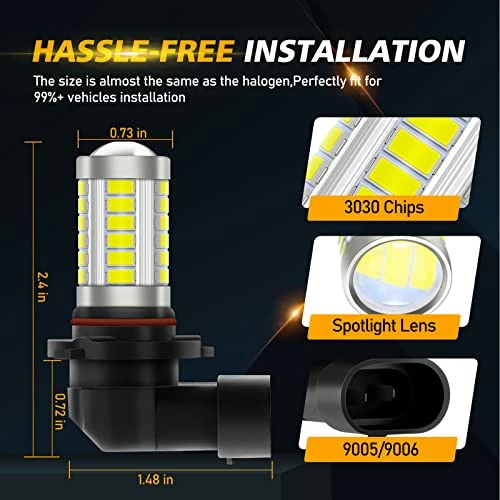 HASSLE-FREE INSTALLATION

The size is almost the same as the halogen,Perfectly fit for 99%+ vehicles installation

0.73 in

2.4 in

0.72 in

1.48 in

3030 Chips

Spotlight Lens

9005/9006