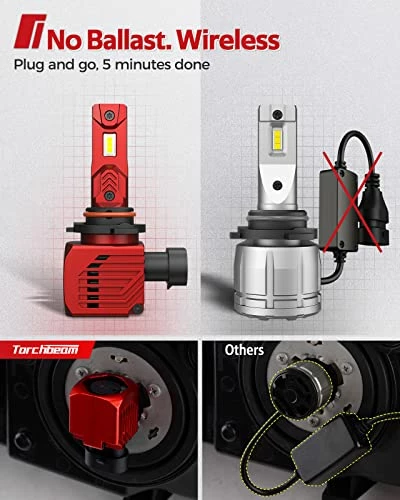 No Ballast. Wireless
Plug and go, 5 minutes done

Torchbeam

Others