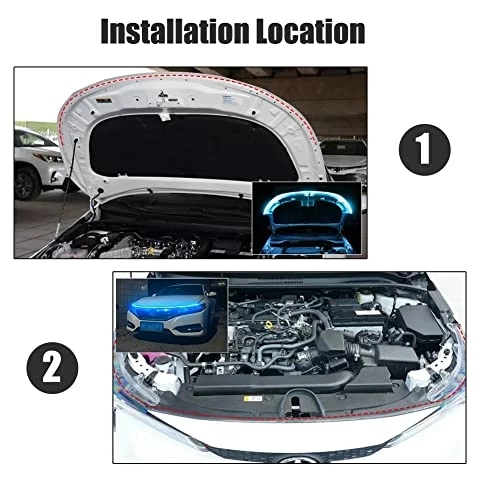 Installation Location

1

2