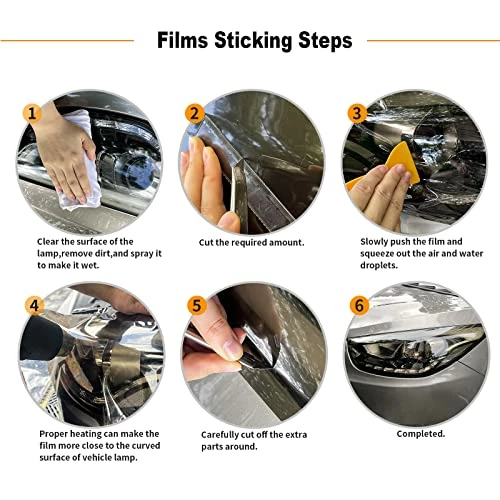 Films Sticking Steps

1

Clear the surface of the lamp,remove dirt,and spray it to make it wet.

2

Cut the required amount.

3

Slowly push the film and squeeze out the air and water droplets.

4

Proper heating can make the film more close to the curved surface of vehicle lamp.

5

Carefully cut off the extra parts around.

6

Completed.