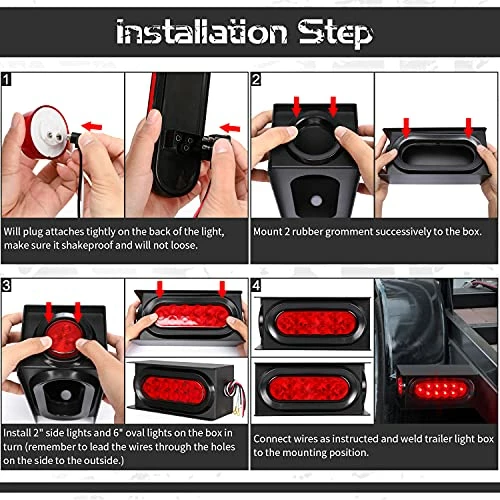 Installation Step

1

Will plug attaches tightly on the back of the light, make sure it shakeproof and will not loose.

2

Mount 2 rubber gromment successively to the box.

3

Install 2" side lights and 6" oval lights on the box in turn (remember to lead the wires through the holes on the side to the outside.)

4

Connect wires as instructed and weld trailer light box to the mounting position.