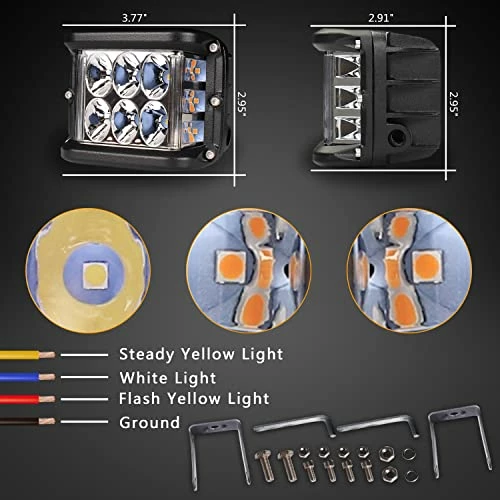 3.77"

2.95"

2.91"

2.95"

Steady Yellow Light
White Light
Flash Yellow Light
Ground