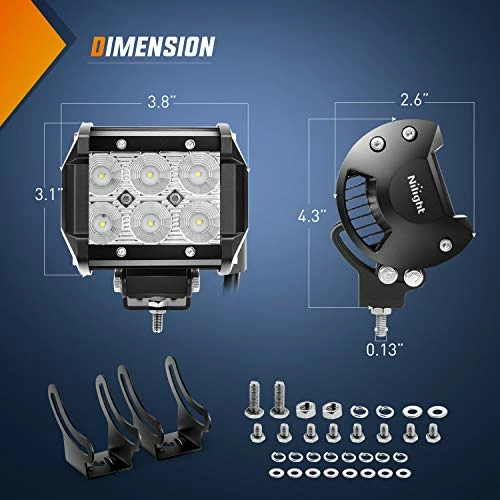 DIMENSION

3.8"

3.1"

2.6"

4.3"

Nilight

0.13"