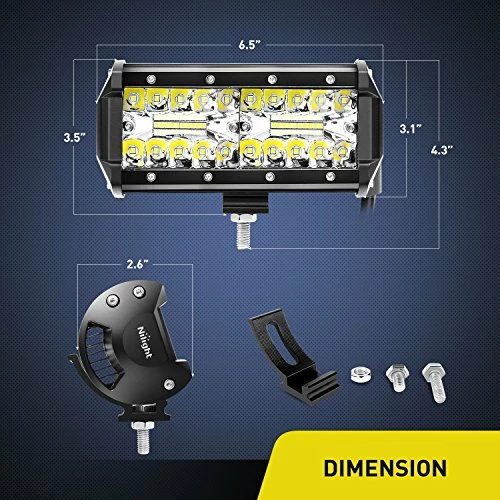 6.5"

3.5"

3.1"

4.3"

2.6"

Nilight

DIMENSION