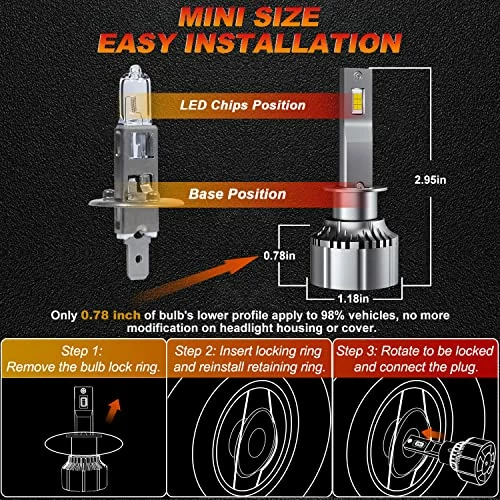 MINI SIZE
EASY INSTALLATION

LED Chips Position

Base Position

2.95in

0.78in

1.18in

Only 0.78 inch of bulb's lower profile apply to 98% vehicles, no more modification on headlight housing or cover.

Step 1: Remove the bulb lock ring.

Step 2: Insert locking ring and reinstall retaining ring.

Step 3: Rotate to be locked and connect the plug.